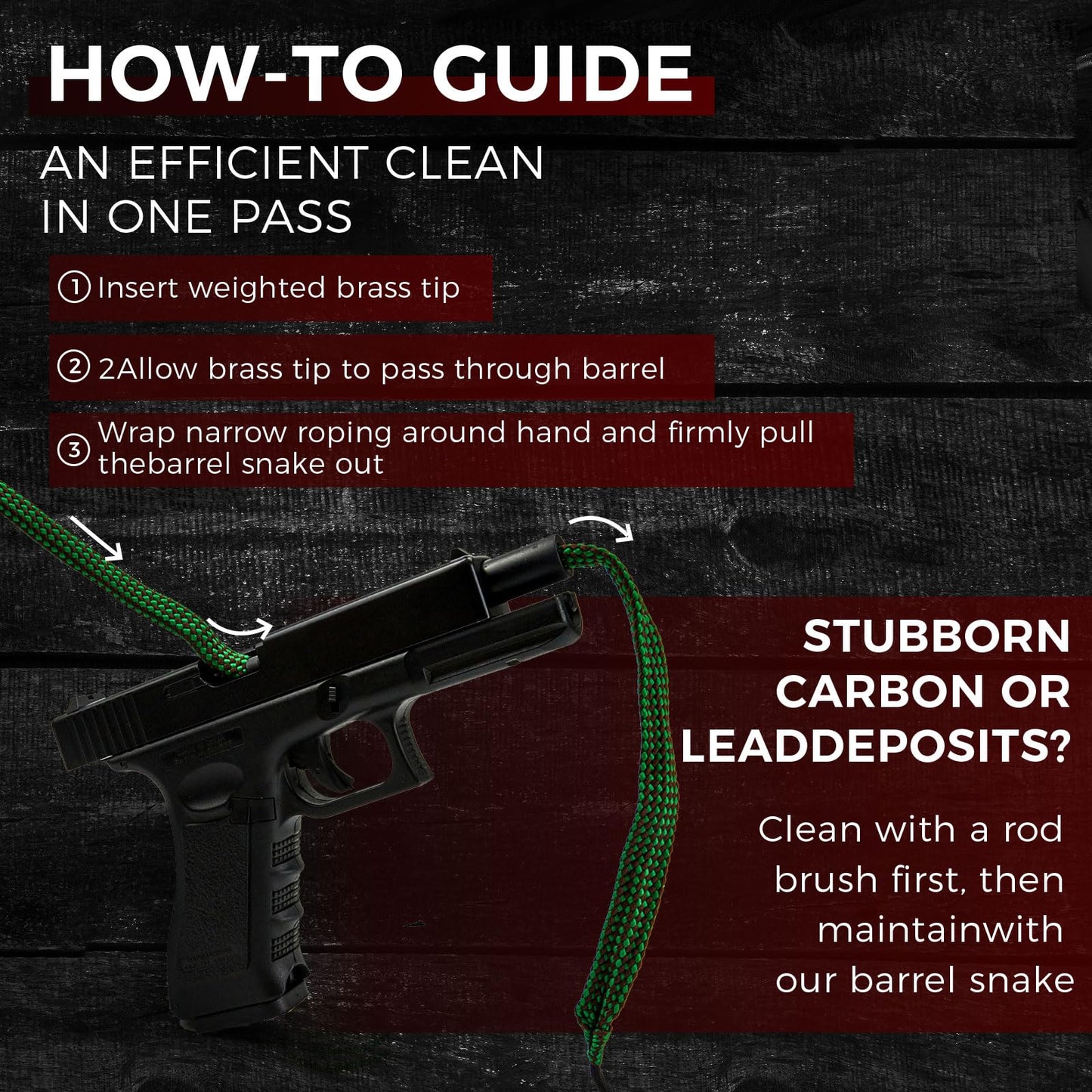 HOW-TO GUIDE

AN EFFICIENT CLEAN IN ONE PASS

① Insert weighted brass tip

② 2Allow brass tip to pass through barrel

③ Wrap narrow roping around hand and firmly pull thebarrel snake out

STUBBORN CARBON OR LEADDEPOSITS?

Clean with a rod brush first, then maintainwith our barrel snake